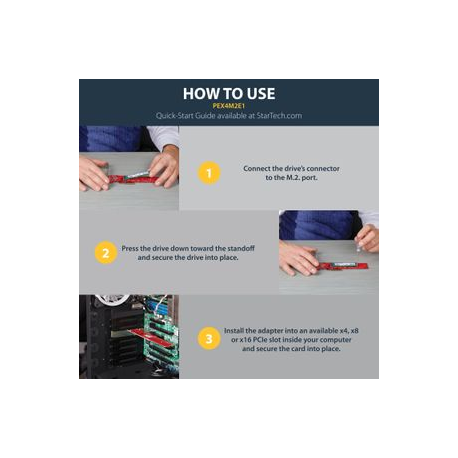 HOW TO USE
PEX4M2E1
Quick-Start Guide available at StarTech.com

1
Connect the drive's connector to the M.2. port.

2
Press the drive down toward the standoff and secure the drive into place.

3
Install the adapter into an available x4, x8 or x16 PCIe slot inside your computer and secure the card into place.