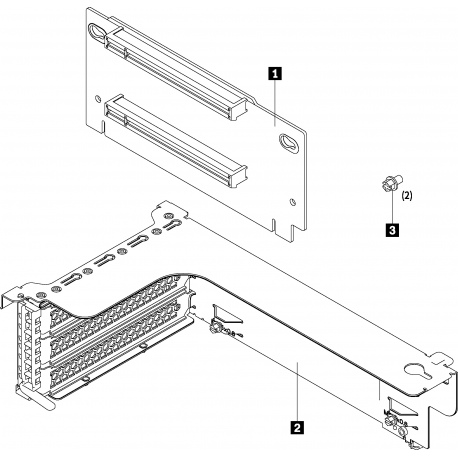 1
(2)
3
2