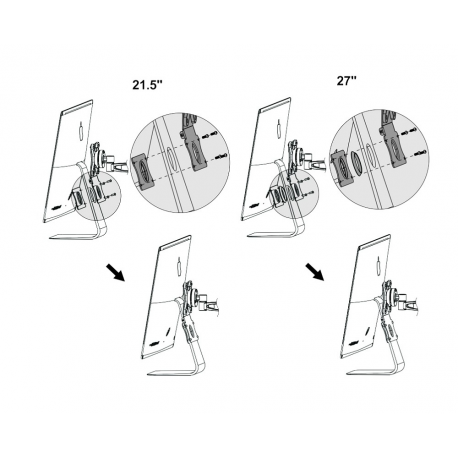 21.5''

27''