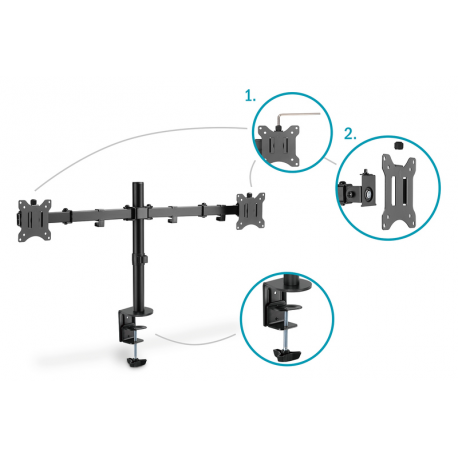 1.

2.