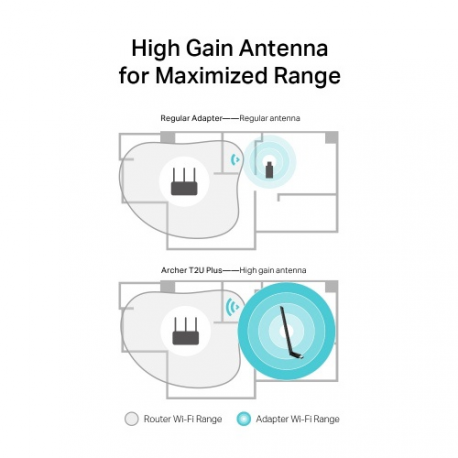 High Gain Antenna
for Maximized Range

Regular Adapter——Regular antenna

Archer T2U Plus——High gain antenna

Router Wi-Fi Range

Adapter Wi-Fi Range