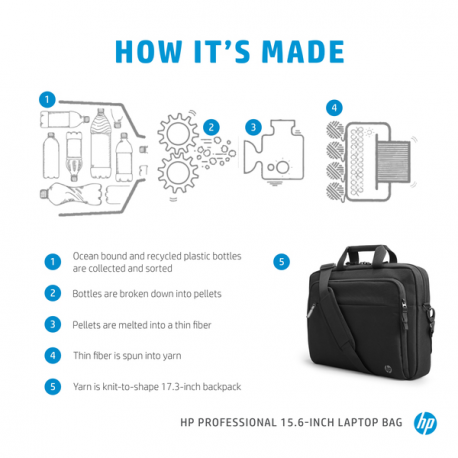 HOW IT'S MADE

1

2

3

4

1 Ocean bound and recycled plastic bottles are collected and sorted

2 Bottles are broken down into pellets

3 Pellets are melted into a thin fiber

4 Thin fiber is spun into yarn

5 Yarn is knit-to-shape 17.3-inch backpack

5

HP PROFESSIONAL 15.6-INCH LAPTOP BAG

hp