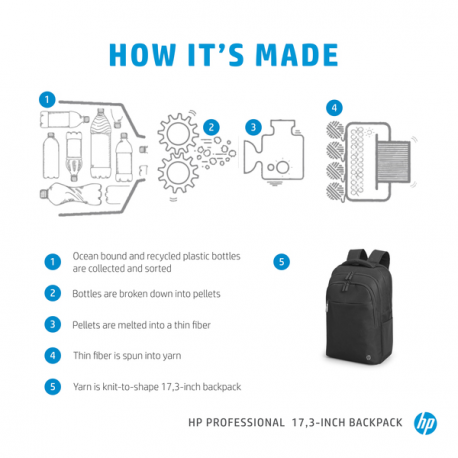 HOW IT'S MADE

1

2

3

4

1 Ocean bound and recycled plastic bottles are collected and sorted

2 Bottles are broken down into pellets

3 Pellets are melted into a thin fiber

4 Thin fiber is spun into yarn

5 Yarn is knit-to-shape 17,3-inch backpack

5

HP PROFESSIONAL 17,3-INCH BACKPACK

hp